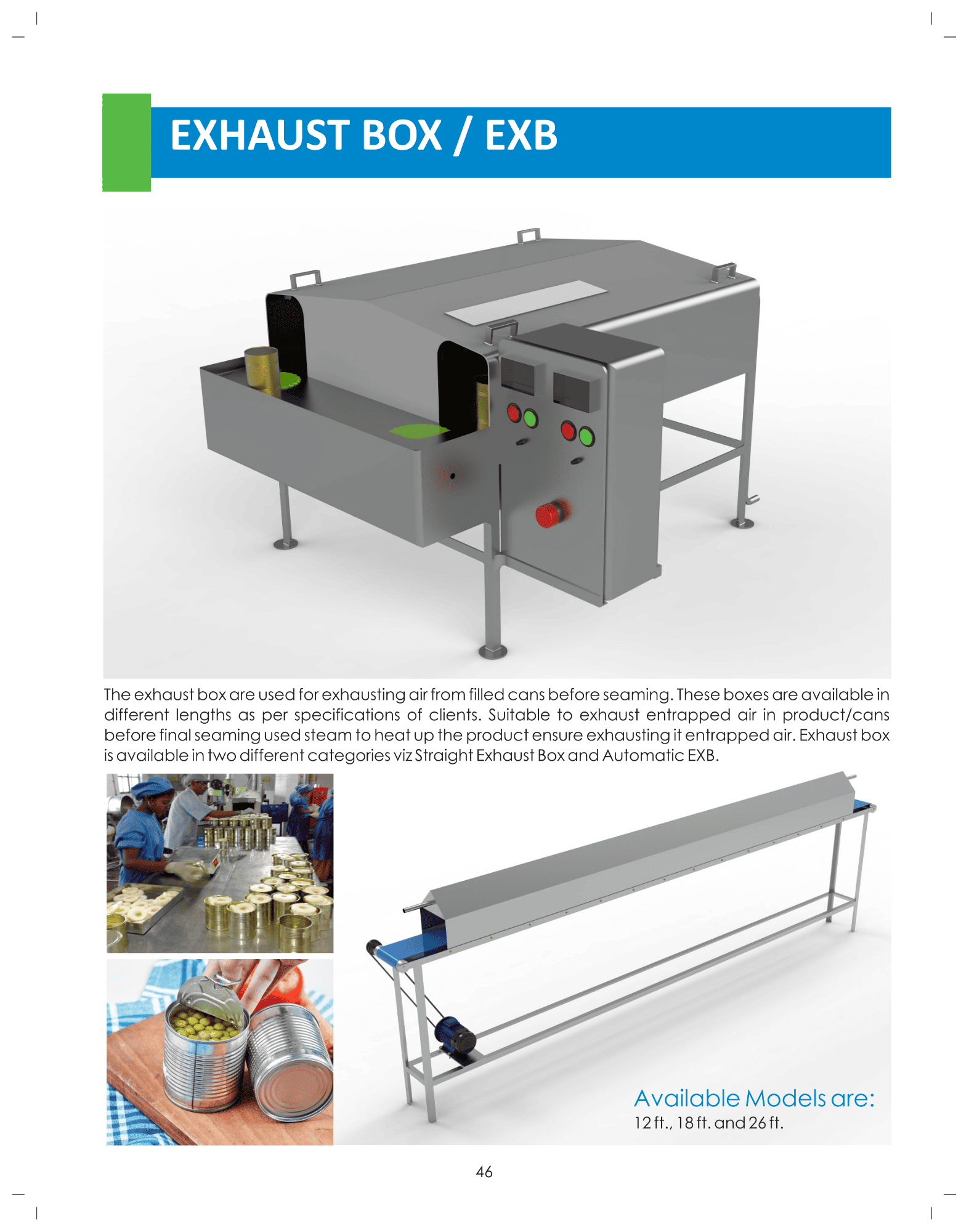 EXHAUST BOX / EXB

The exhaust box are used for exhausting air from filled cans before seaming. These boxes are available in different lengths as per specifications of clients. Suitable to exhaust entrapped air in product/cans before final seaming used steam to heat up the product ensure exhausting it entrapped air. Exhaust box is available in two different categories viz Straight Exhaust Box and Automatic EXB.

Available Models are:
12 ft., 18 ft. and 26 ft.

46